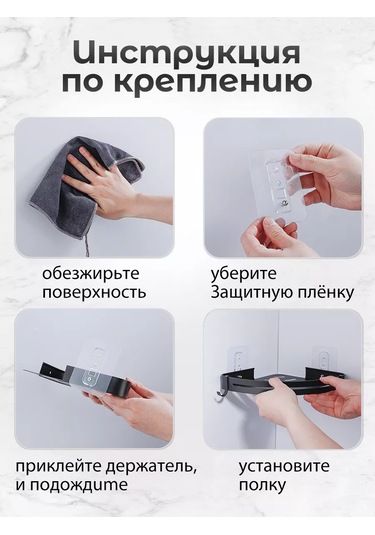 Инструкция по креплению

обезжирьте поверхность

уберите Защитную плёнку

приклейте держатель, и подождите

установите полку