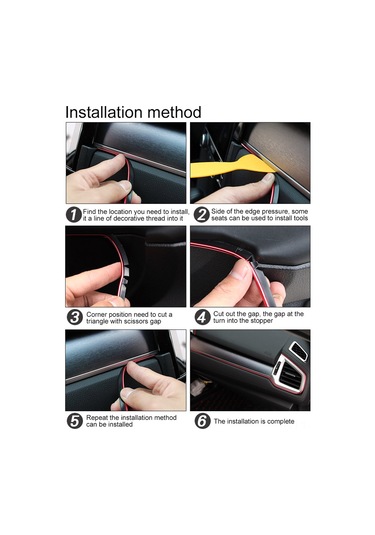 Installation method

1 Find the location you need to install, it a line of decorative thread into it

2 Side of the edge pressure, some seats can be used to install tools

3 Corner position need to cut a triangle with scissors gap

4 Cut out the gap, the gap at the turn into the stopper

5 Repeat the installation method can be installed

6 The installation is complete