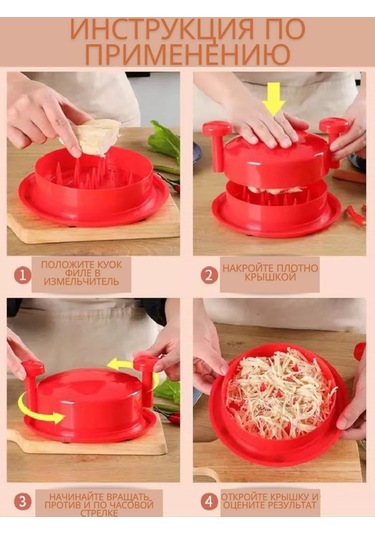 ИНСТРУКЦИЯ ПО ПРИМЕНЕНИЮ

1 ПОЛОЖИТЕ КУОК ФИЛЕ В ИЗМЕЛЬЧИТЕЛЬ

2 НАКРОЙТЕ ПЛОТНО КРЫШКОЙ

3 НАЧИНАЙТЕ ВРАЩАТЬ, ПРОТИВ И ПО ЧАСОВОЙ СТРЕЛКЕ

4 ОТКРОЙТЕ КРЫШКУ И ОЦЕНИТЕ РЕЗУЛЬТАТ