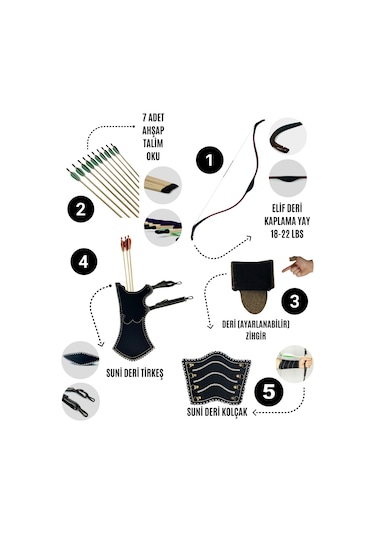 7 ADET AHŞAP TALİM OKU

1

2

ELİF DERİ KAPLAMA YAY 18-22 LBS

4

3

DERİ (AYARLANABİLİR) ZİHGİR

SUNİ DERİ TİRKEŞ

5

SUNİ DERİ KOLÇAK