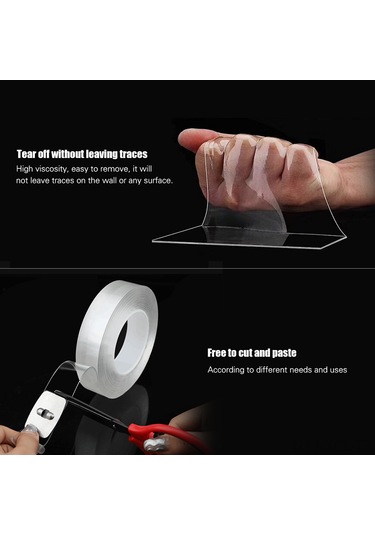 Tear off without leaving traces
High viscosity, easy to remove, it will not leave traces on the wall or any surface.

Free to cut and paste
According to different needs and uses