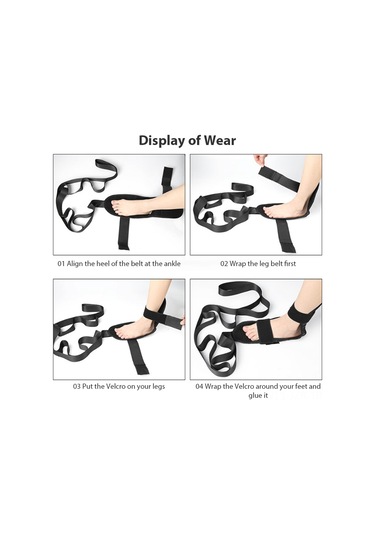 Display of Wear

01 Align the heel of the belt at the ankle

02 Wrap the leg belt first

03 Put the Velcro on your legs

04 Wrap the Velcro around your feet and glue it