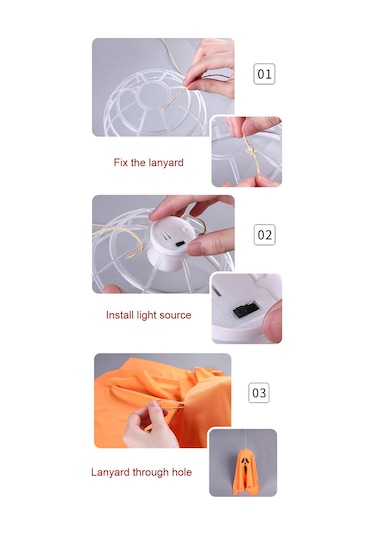 01

Fix the lanyard

02

Install light source

03

Lanyard through hole