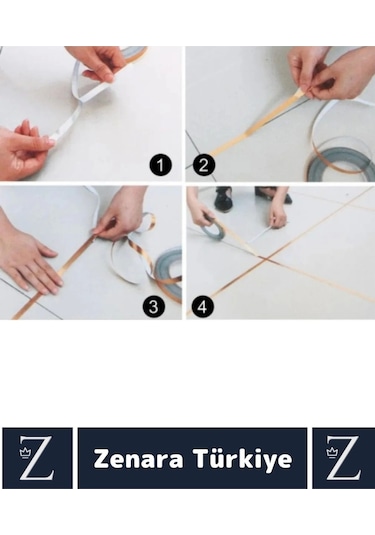 1
2
3
4

Z
Zenara Türkiye
Z