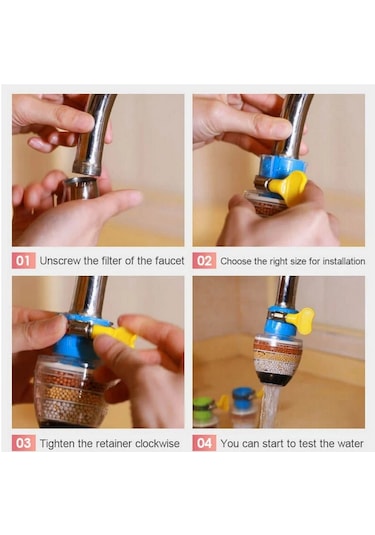 01 Unscrew the filter of the faucet

02 Choose the right size for installation

03 Tighten the retainer clockwise

04 You can start to test the water