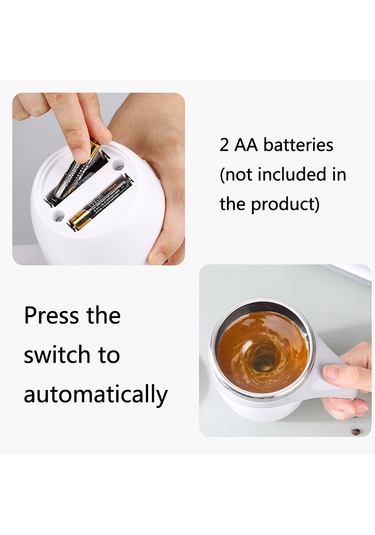 2 AA batteries (not included in the product)

Press the switch to automatically