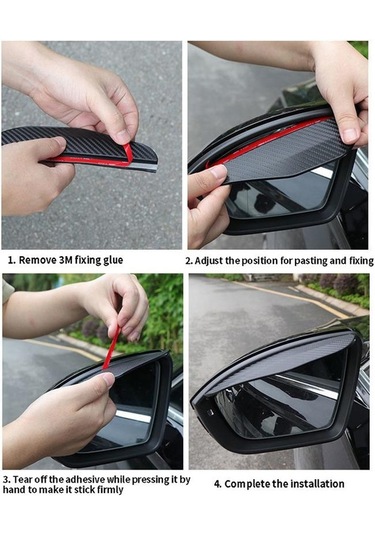 1. Remove 3M fixing glue

2. Adjust the position for pasting and fixing

3. Tear off the adhesive while pressing it by hand to make it stick firmly

4. Complete the installation