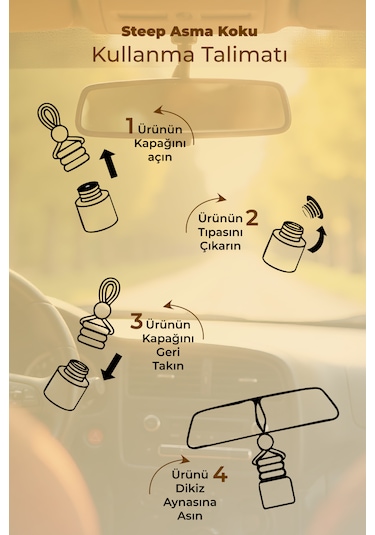 Steep Asma Koku
Kullanma Talimatı

1 Ürünün Kapağını açın

Ürünün 2 Tıpasını Çıkarın

3 Ürünün Kapağını Geri Takın

Ürünü 4 Dikiz Aynasına Asın