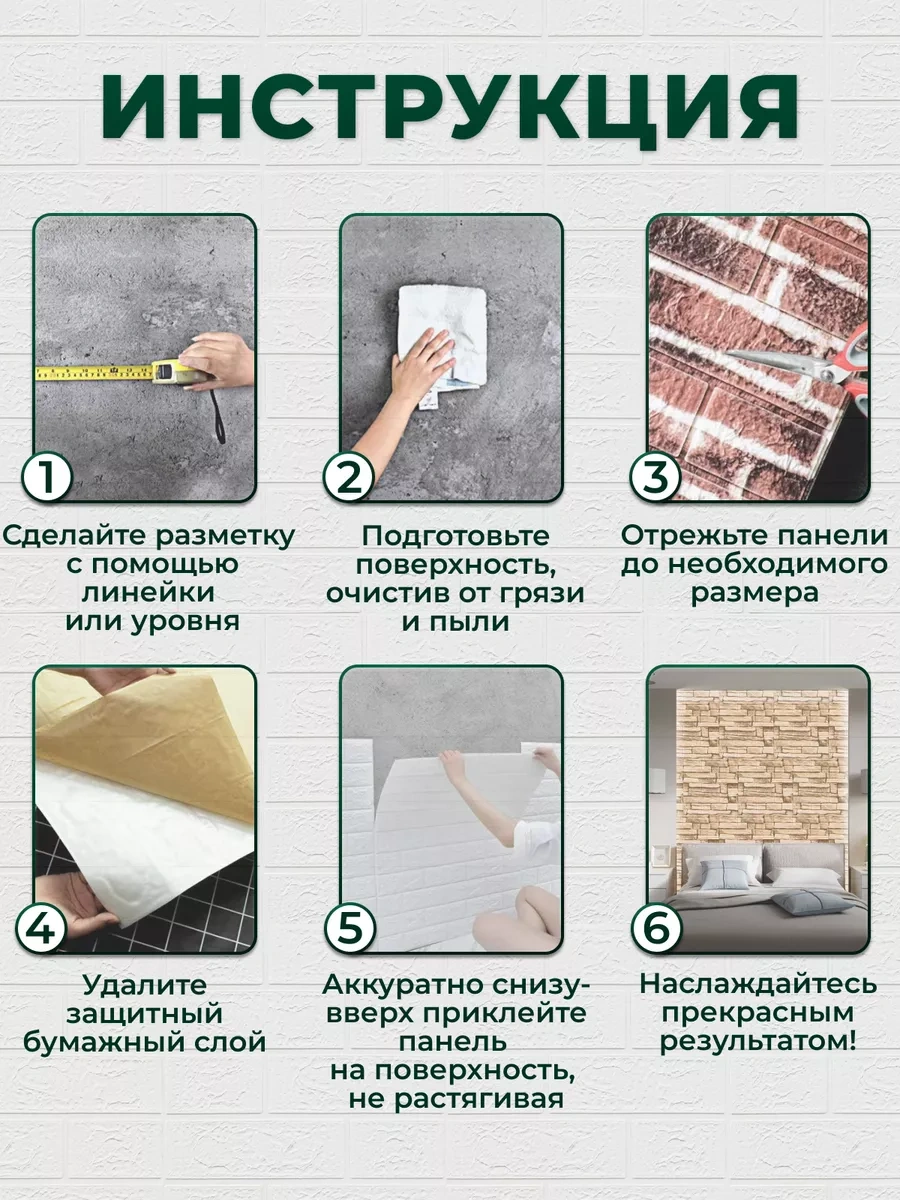 ИНСТРУКЦИЯ

1

Сделайте разметку с помощью линейки или уровня

2

Подготовьте поверхность, очистив от грязи и пыли

3

Отрежьте панели до необходимого размера

4

Удалите защитный бумажный слой

5

Аккуратно снизу-вверх приклейте панель на поверхность, не растягивая

6

Наслаждайтесь прекрасным результатом!