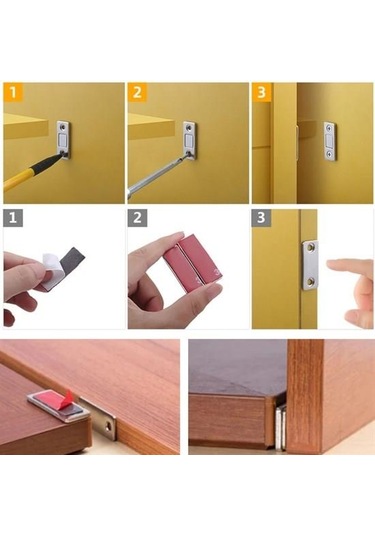 1
2
3
1
2
3