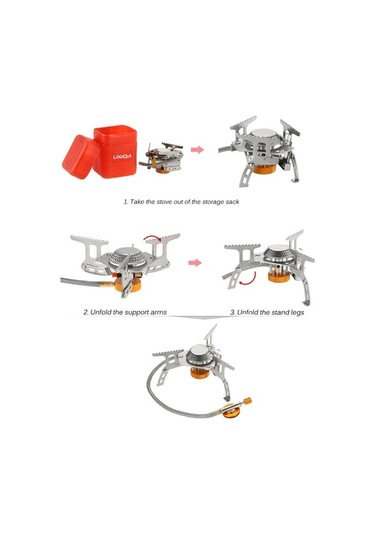 LIXADA

1. Take the stove out of the storage sack

2. Unfold the support arms

3. Unfold the stand legs