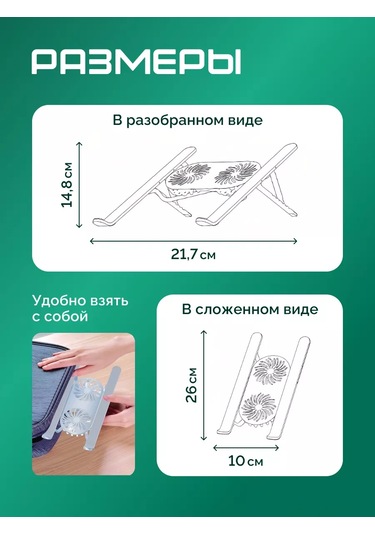 РАЗМЕРЫ

В разобранном виде

14,8 см

21,7 см

Удобно взять с собой

В сложенном виде

26 см

10 см