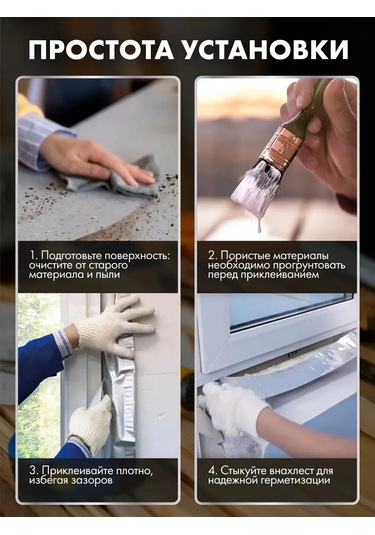 ПРОСТОТА УСТАНОВКИ

1. Подготовьте поверхность: очистите от старого материала и пыли

2. Пористые материалы необходимо прогрунтовать перед приклеиванием

3. Приклеивайте плотно, избегая зазоров

4. Стыкуйте внахлест для надежной герметизации