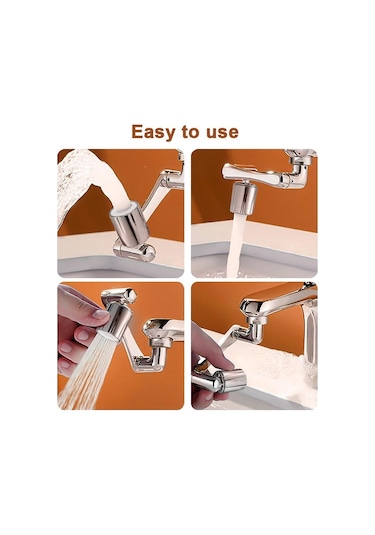 Easy to use