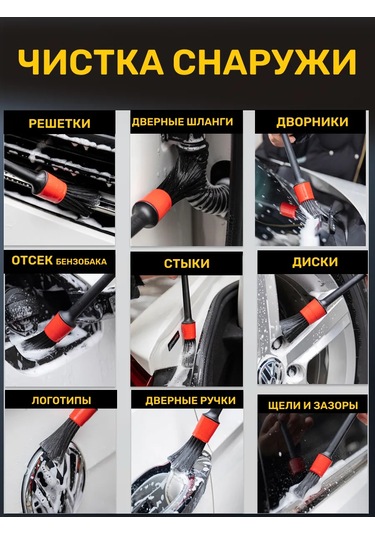 ЧИСТКА СНАРУЖИ

РЕШЕТКИ

ДВЕРНЫЕ ШЛАНГИ

ДВОРНИКИ

ОТСЕК БЕНЗОБАКА

СТЫКИ

ДИСКИ

ЛОГОТИПЫ

ДВЕРНЫЕ РУЧКИ

ЩЕЛИ И ЗАЗОРЫ