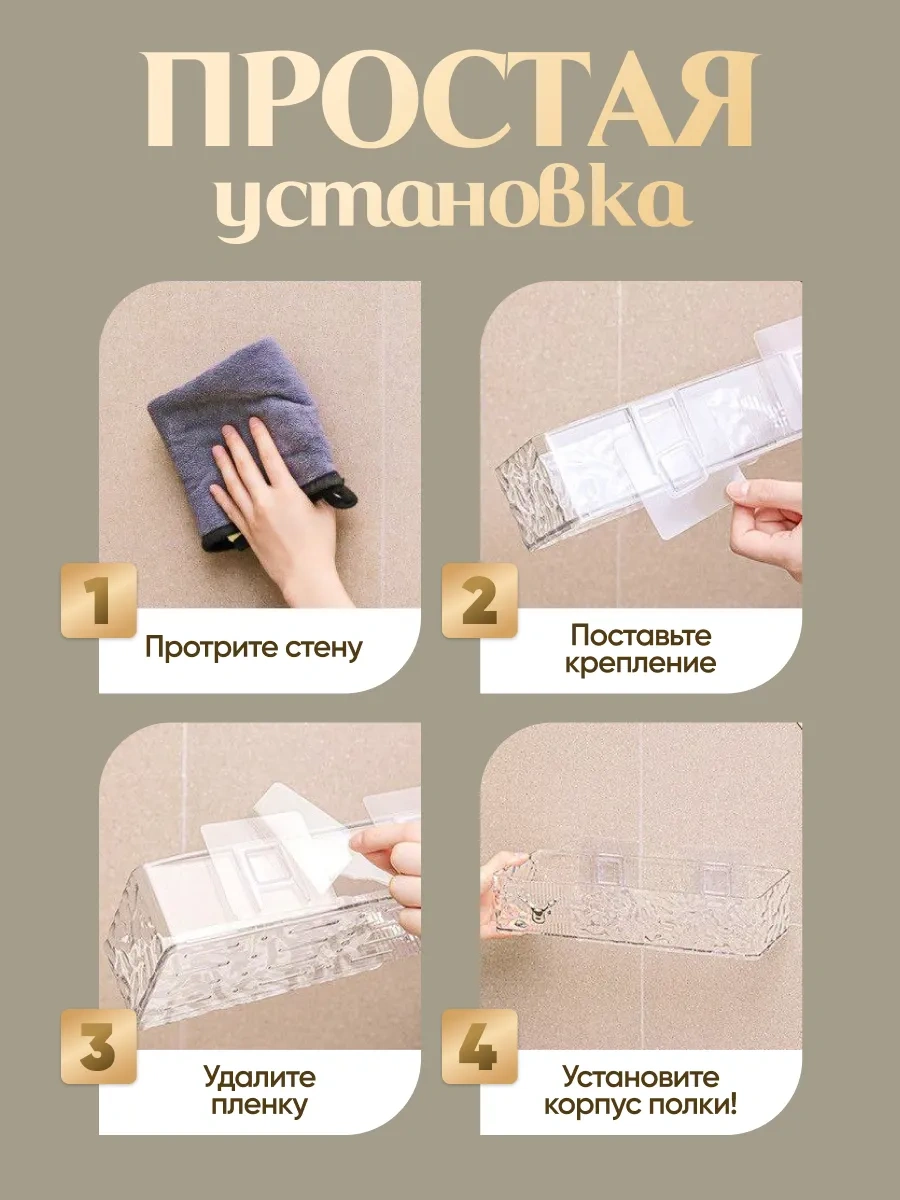 ПРОСТАЯ
установка

1
Протрите стену

2
Поставьте крепление

3
Удалите пленку

4
Установите корпус полки!