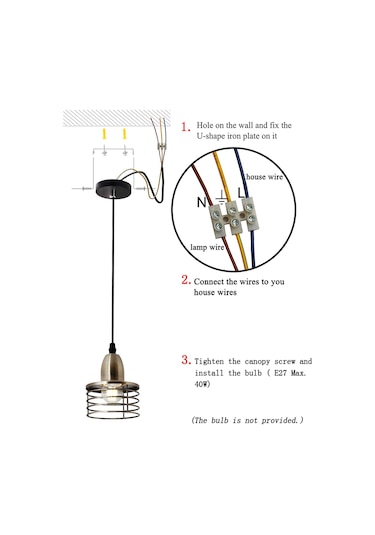 1. Hole on the wall and fix the U-shape iron plate on it

house wire

N

L

lamp wire

2. Connect the wires to you house wires

3. Tighten the canopy screw and install the bulb ( E27 Max. 40W)

(The bulb is not provided.)