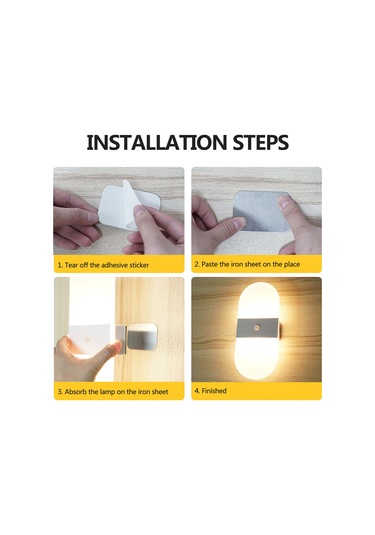 INSTALLATION STEPS

1. Tear off the adhesive sticker

2. Paste the iron sheet on the place

3. Absorb the lamp on the iron sheet

4. Finished