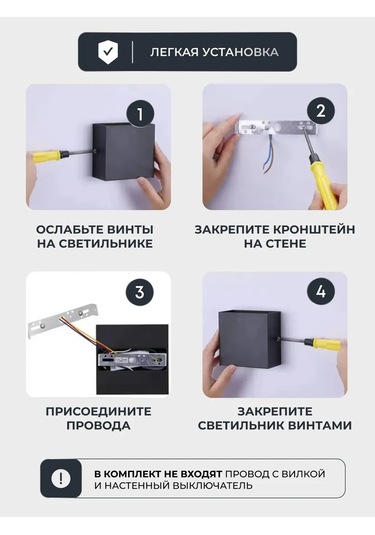 ЛЕГКАЯ УСТАНОВКА

1

ОСЛАБЬТЕ ВИНТЫ НА СВЕТИЛЬНИКЕ

2

ЗАКРЕПИТЕ КРОНШТЕЙН НА СТЕНЕ

3

ПРИСОЕДИНИТЕ ПРОВОДА

4

ЗАКРЕПИТЕ СВЕТИЛЬНИК ВИНТАМИ

!

В КОМПЛЕКТ НЕ ВХОДЯТ ПРОВОД С ВИЛКОЙ И НАСТЕННЫЙ ВЫКЛЮЧАТЕЛЬ