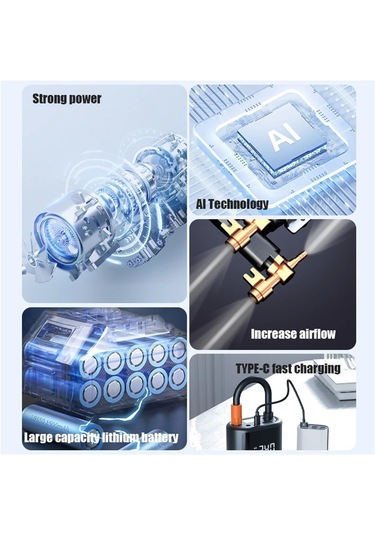 Strong power

AI

AI Technology

Increase airflow

Large capacity lithium battery

TYPE-C fast charging