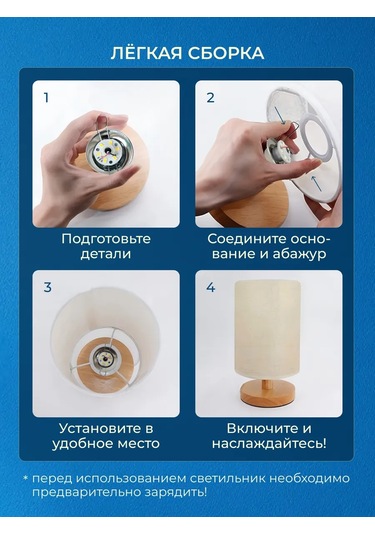 ЛЁГКАЯ СБОРКА

1

Подготовьте детали

2

Соедините основание и абажур

3

Установите в удобное место

4

Включите и наслаждайтесь!

* перед использованием светильник необходимо предварительно зарядить!