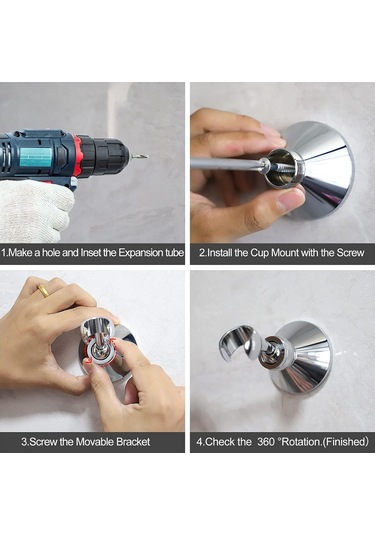 1.Make a hole and Inset the Expansion tube

2.Install the Cup Mount with the Screw

3.Screw the Movable Bracket

4.Check the 360 °Rotation.(Finished)