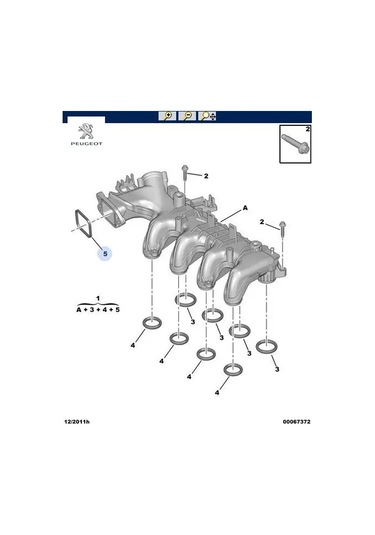 PEUGEOT

2

2

A

2

5

1
A + 3 + 4 + 5

3

3

3

3

4

4

4

4

12/2011h

00067372