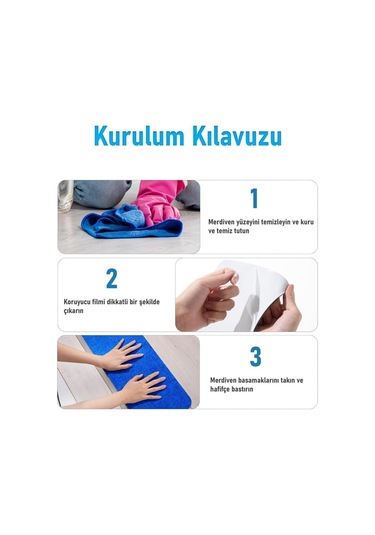 Kurulum Kılavuzu

1

Merdiven yüzeyini temizleyin ve kuru ve temiz tutun

2

Koruyucu filmi dikkatli bir şekilde çıkarın

3

Merdiven basamaklarını takın ve hafifçe bastırın