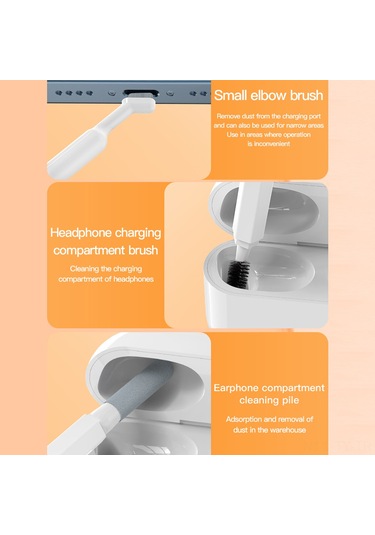 Small elbow brush

Remove dust from the charging port and can also be used for narrow areas Use in areas where operation is inconvenient

Headphone charging compartment brush

Cleaning the charging compartment of headphones

Earphone compartment cleaning pile

Adsorption and removal of dust in the warehouse