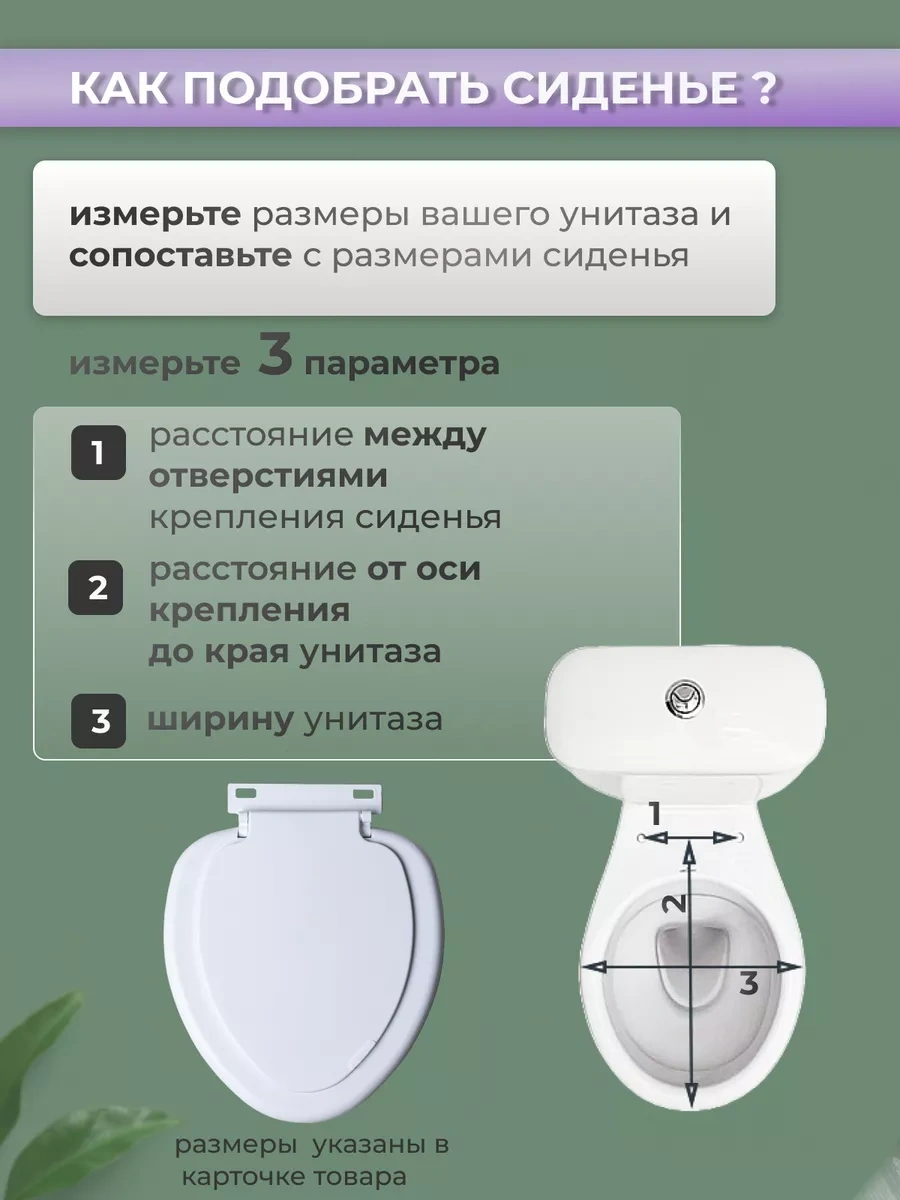 КАК ПОДОБРАТЬ СИДЕНЬЕ ?

измерьте размеры вашего унитаза и сопоставьте с размерами сиденья

измерьте 3 параметра

1 расстояние между отверстиями крепления сиденья

2 расстояние от оси крепления до края унитаза

3 ширину унитаза

1

2

3

размеры указаны в карточке товара