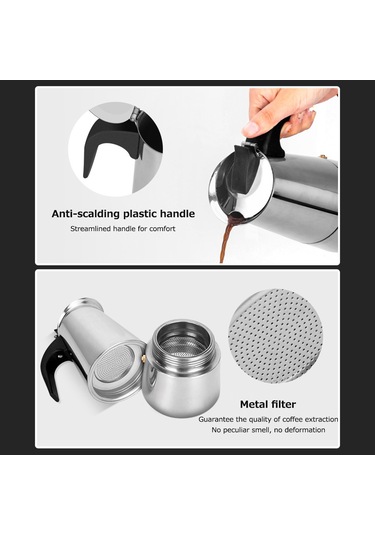 Anti-scalding plastic handle
Streamlined handle for comfort

Metal filter
Guarantee the quality of coffee extraction
No peculiar smell, no deformation