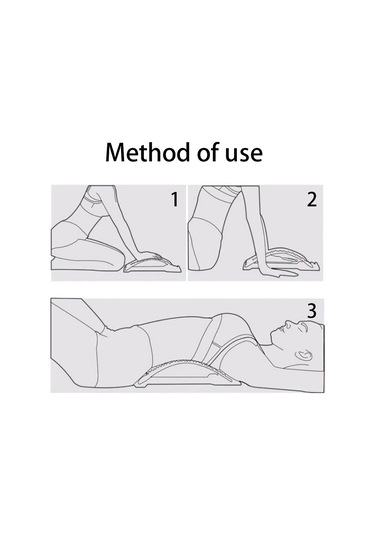 Method of use

1

2

3