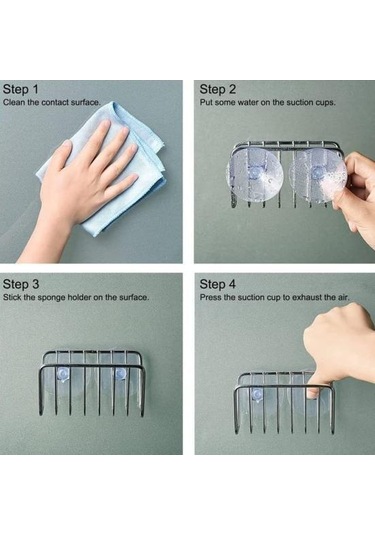 Step 1
Clean the contact surface.

Step 2
Put some water on the suction cups.

Step 3
Stick the sponge holder on the surface.

Step 4
Press the suction cup to exhaust the air.