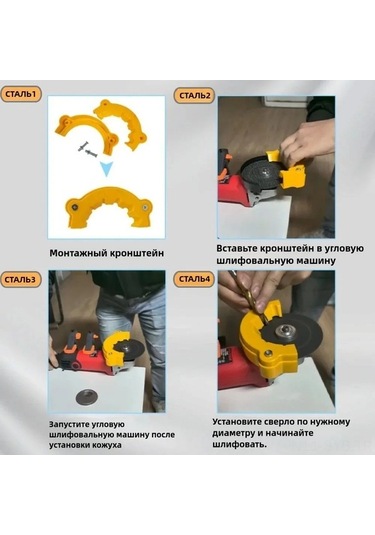 СТАЛЬ1

Монтажный кронштейн

СТАЛЬ2

Вставьте кронштейн в угловую шлифовальную машину

СТАЛЬ3

Запустите угловую шлифовальную машину после установки кожуха

СТАЛЬ4

Установите сверло по нужному диаметру и начинайте шлифовать.