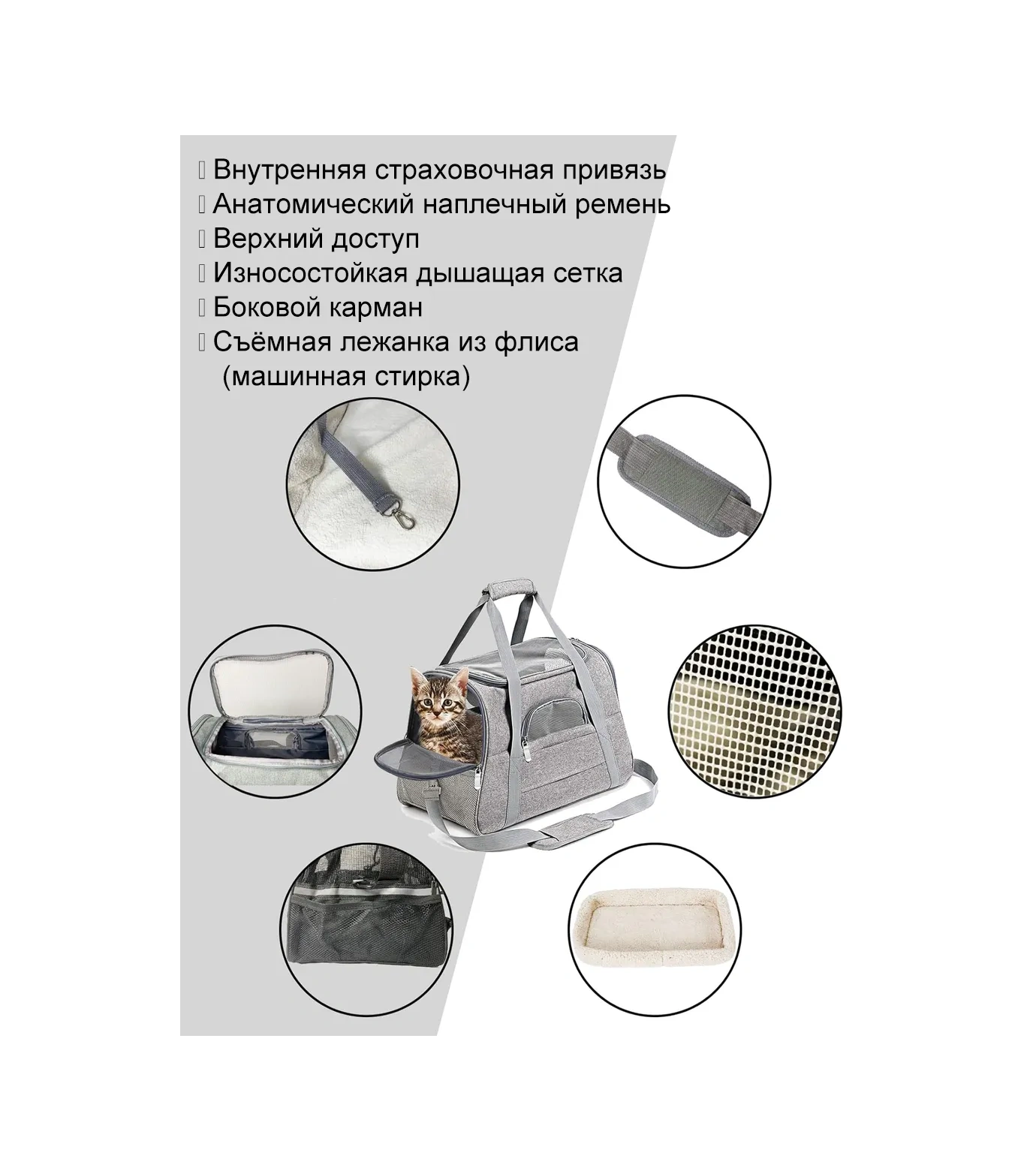 Внутренняя страховочная привязь
 Анатомический наплечный ремень
 Верхний доступ
 Износостойкая дышащая сетка
 Боковой карман
 Съёмная лежанка из флиса (машинная стирка)