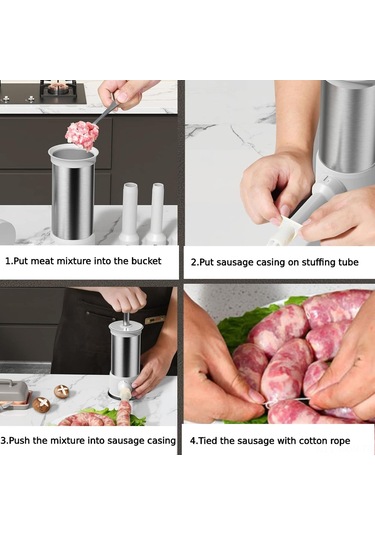 1.Put meat mixture into the bucket

2.Put sausage casing on stuffing tube

3.Push the mixture into sausage casing

4.Tied the sausage with cotton rope