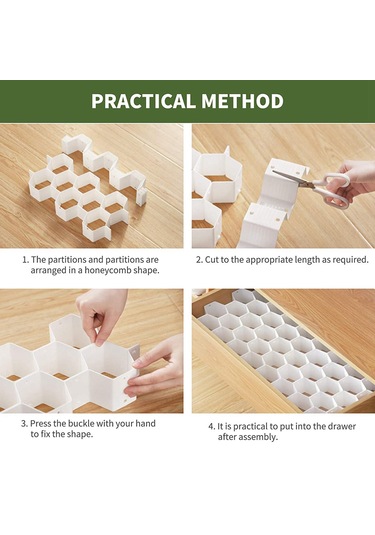 PRACTICAL METHOD

1. The partitions and partitions are arranged in a honeycomb shape.

2. Cut to the appropriate length as required.

3. Press the buckle with your hand to fix the shape.

4. It is practical to put into the drawer after assembly.