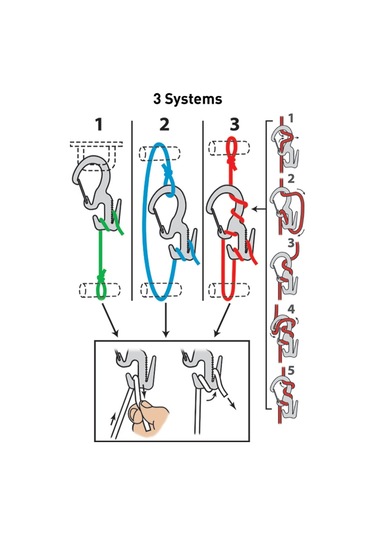 3 Systems

1

2

3

1

2

3

4

5