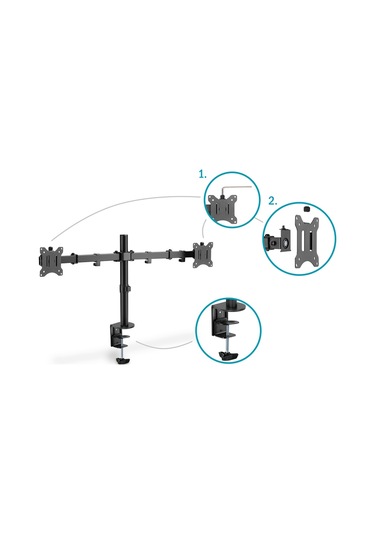 1.

2.