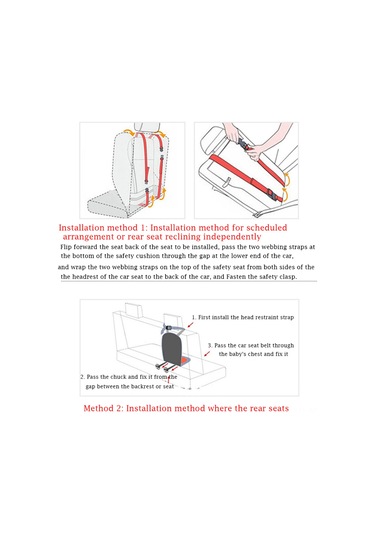 Installation method 1: Installation method for scheduled arrangement or rear seat reclining independently

Flip forward the seat back of the seat to be installed, pass the two webbing straps at the bottom of the safety cushion through the gap at the lower end of the car,

and wrap the two webbing straps on the top of the safety seat from both sides of the the headrest of the car seat to the back of the car, and Fasten the safety clasp.

1. First install the head restraint strap

3. Pass the car seat belt through the baby's chest and fix it

2. Pass the chuck and fix it from the gap between the backrest or seat

Method 2: Installation method where the rear seats