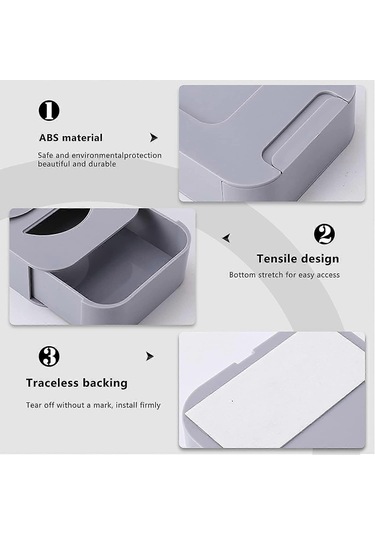 1

ABS material

Safe and environmentalprotection beautiful and durable

2

Tensile design

Bottom stretch for easy access

3

Traceless backing

Tear off without a mark, install firmly