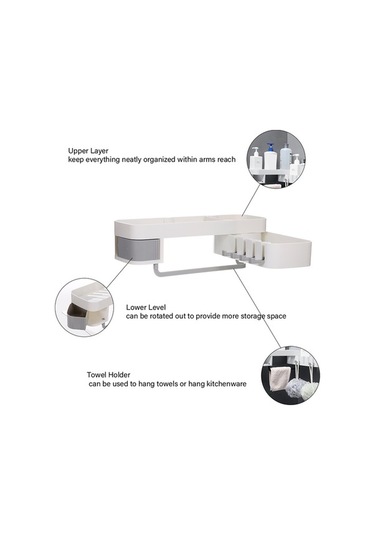 Upper Layer
keep everything neatly organized within arms reach

Lower Level
can be rotated out to provide more storage space

Towel Holder
can be used to hang towels or hang kitchenware