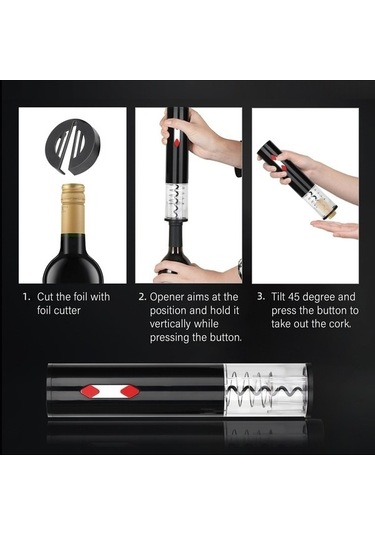 1. Cut the foil with foil cutter

2. Opener aims at the position and hold it vertically while pressing the button.

3. Tilt 45 degree and press the button to take out the cork.