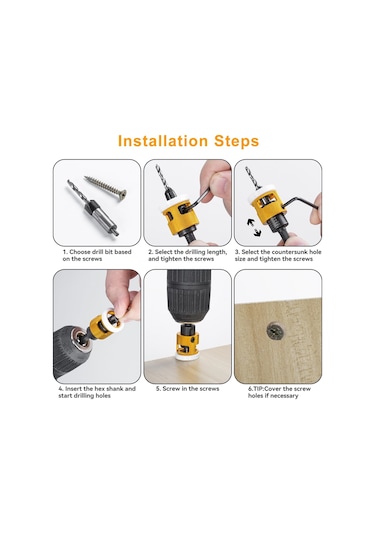 Installation Steps

1. Choose drill bit based on the screws

2. Select the drilling length, and tighten the screws

3. Select the countersunk hole size and tighten the screws

4. Insert the hex shank and start drilling holes

5. Screw in the screws

6.TIP:Cover the screw holes if necessary