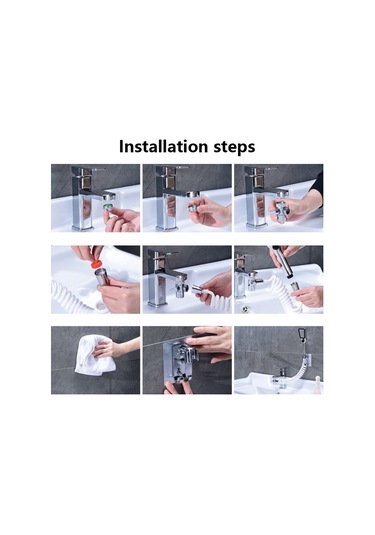 Installation steps