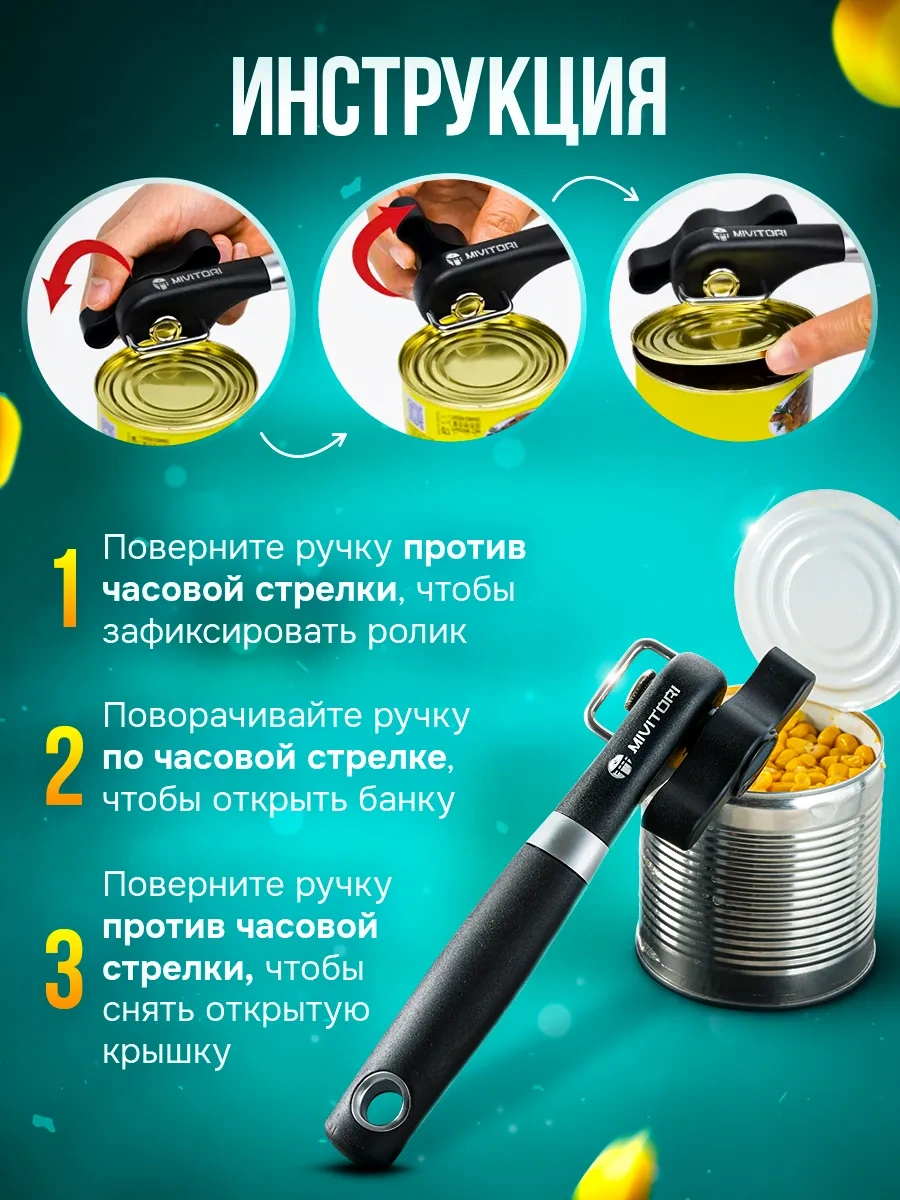 ИНСТРУКЦИЯ

MIVITORI

MIVITORI

1 Поверните ручку против часовой стрелки, чтобы зафиксировать ролик

2 Поворачивайте ручку по часовой стрелке, чтобы открыть банку

3 Поверните ручку против часовой стрелки, чтобы снять открытую крышку

MIVITORI