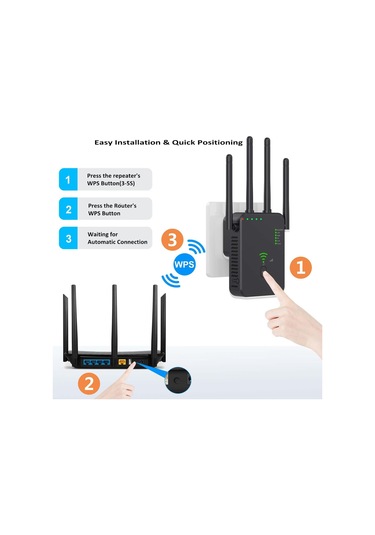 Easy Installation & Quick Positioning

1 Press the repeater's WPS Button(3-5S)

2 Press the Router's WPS Button

3 Waiting for Automatic Connection

3

WPS

1

2