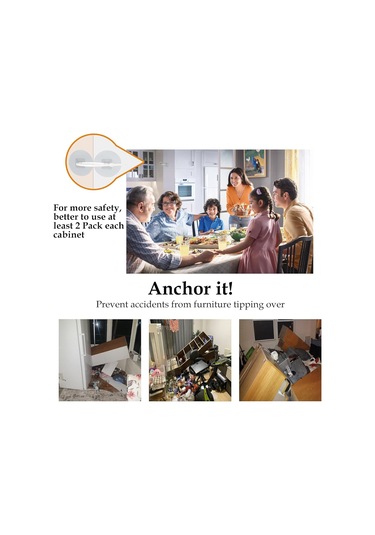 For more safety, better to use at least 2 Pack each cabinet

Anchor it!

Prevent accidents from furniture tipping over