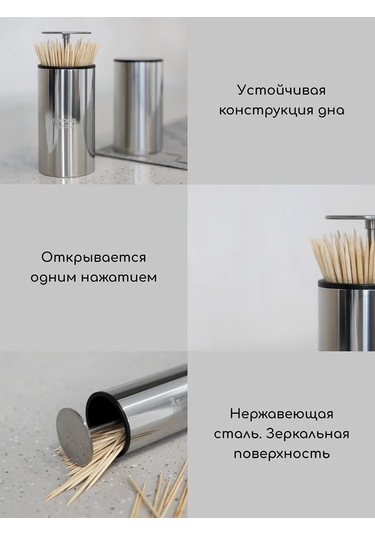 Устойчивая конструкция дна

Открывается одним нажатием

Нержавеющая сталь. Зеркальная поверхность