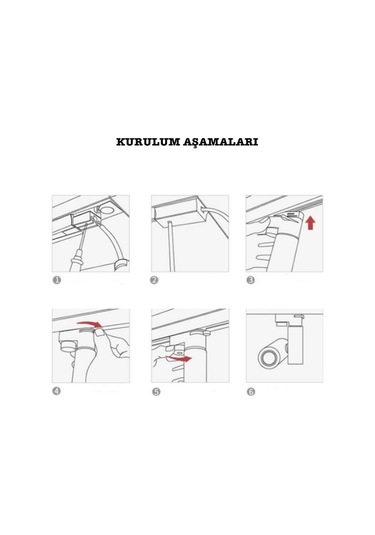 KURULUM AŞAMALARI

1

2

3

4

5

6